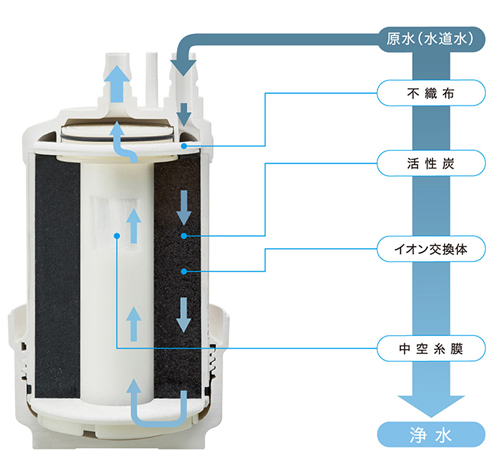 原水（水道水）

不織布

活性炭

イオン交換体

中空糸膜

浄水