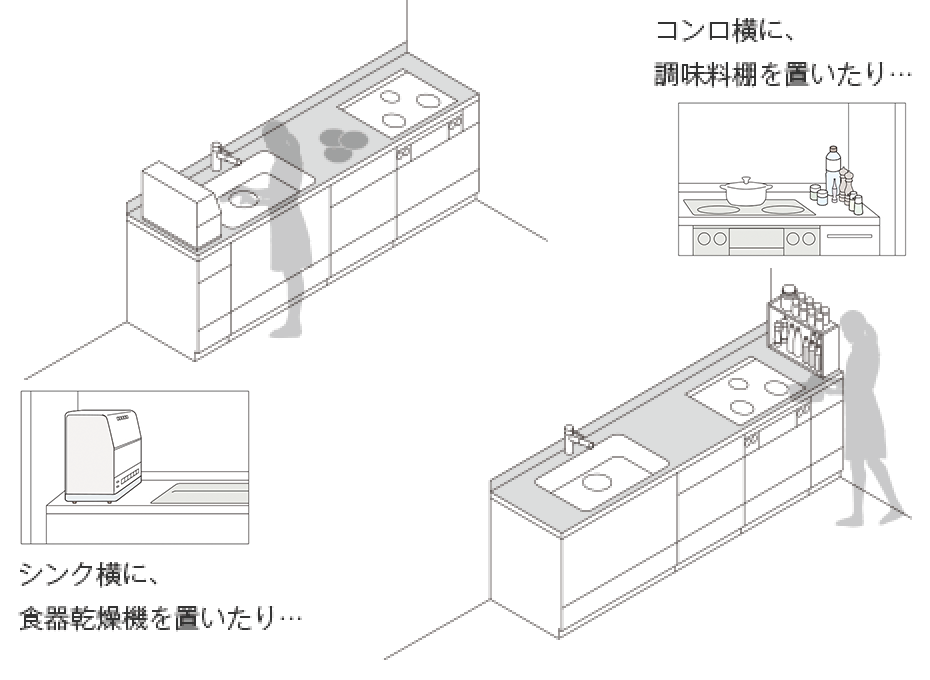 コンロ横に、
調味料棚を置いたり…

シンク横に、
食器乾燥機を置いたり…